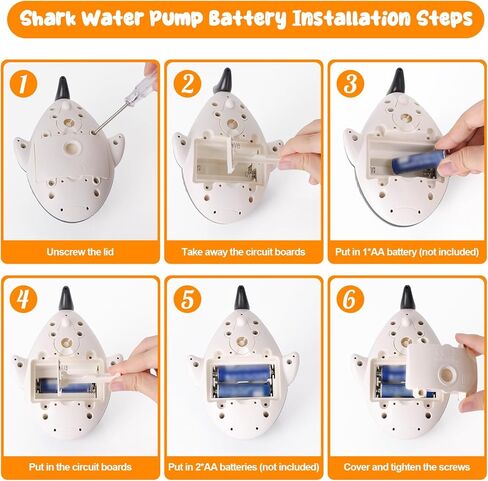 Shark Water Pump Battery Installation Steps

1
Unscrew the lid

2
Take away the circuit boards

3
Put in 1*AA battery (not included)

4
Put in the circuit boards

5
Put in 2*AA batteries (not included)

6
Cover and tighten the screws