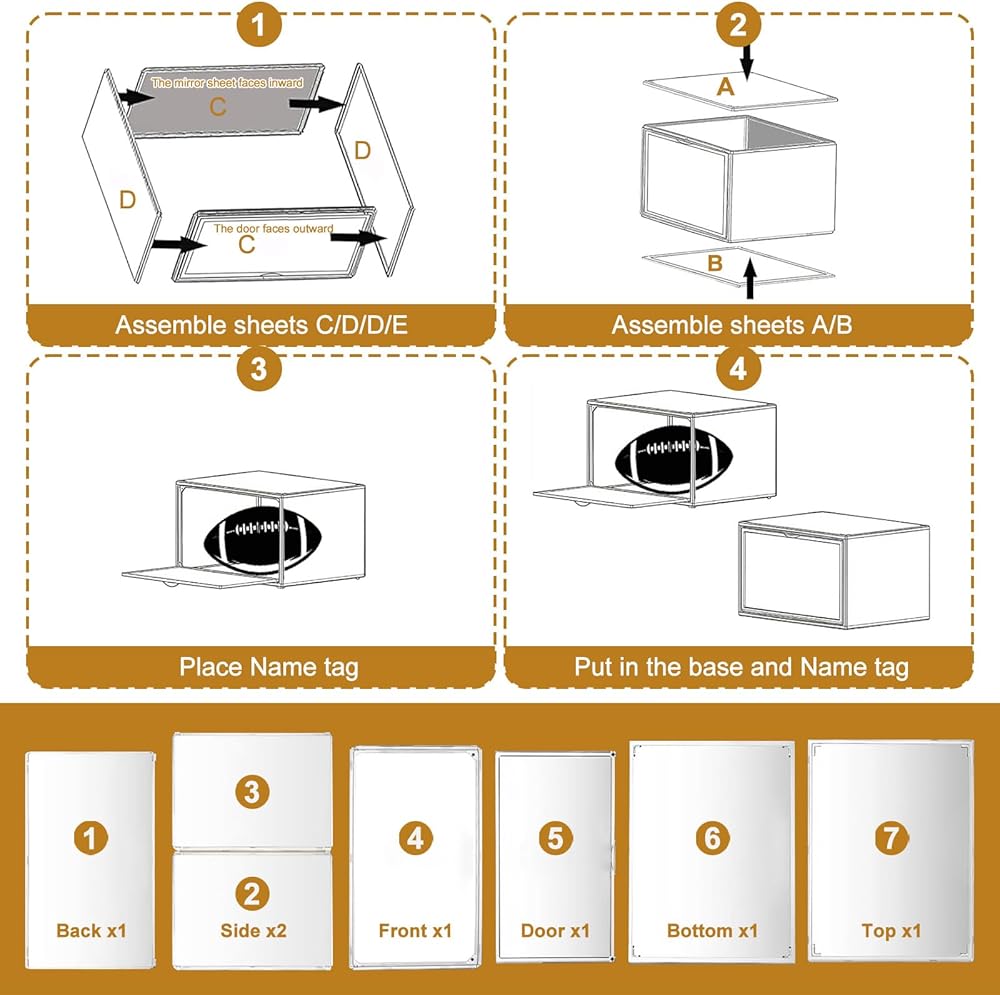 1

The mirror sheet faces inward

C

D

D

The door faces outward

C

Assemble sheets C/D/D/E

2

A

B

Assemble sheets A/B

3

Place Name tag

4

Put in the base and Name tag

1

Back x1

3

2

Side x2

4

Front x1

5

Door x1

6

Bottom x1

7

Top x1