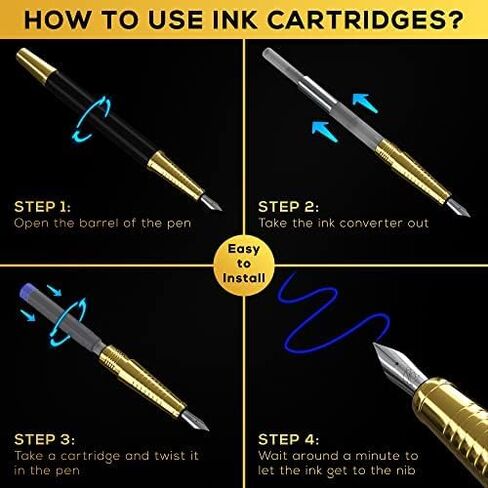 HOW TO USE INK CARTRIDGES?

STEP 1:
Open the barrel of the pen

STEP 2:
Take the ink converter out

Easy to Install

STEP 3:
Take a cartridge and twist it in the pen

STEP 4:
Wait around a minute to let the ink get to the nib