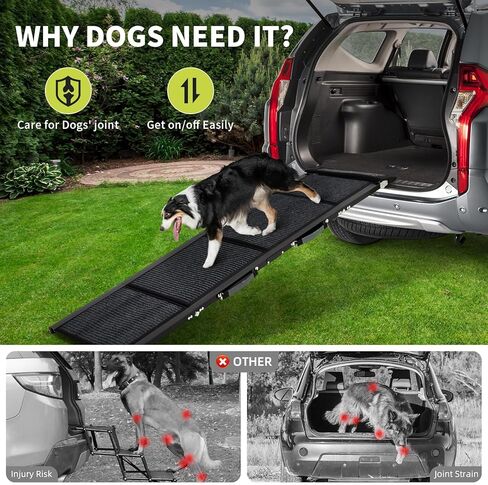 WHY DOGS NEED IT?

Care for Dogs' joint

Get on/off Easily

OTHER

Injury Risk

Joint Strain