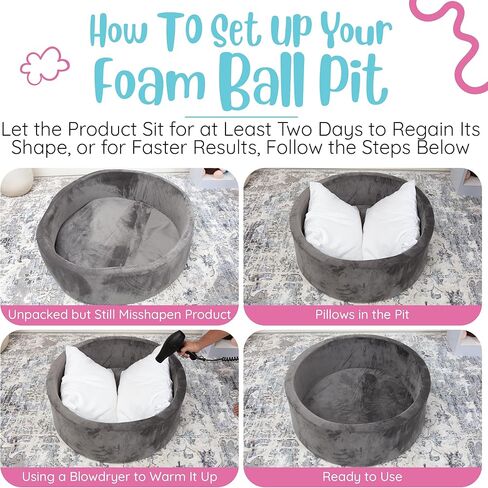 How To Set Up Your Foam Ball Pit

Let the Product Sit for at Least Two Days to Regain Its Shape, or for Faster Results, Follow the Steps Below

Unpacked but Still Misshapen Product

Pillows in the Pit

Using a Blowdryer to Warm It Up

Ready to Use