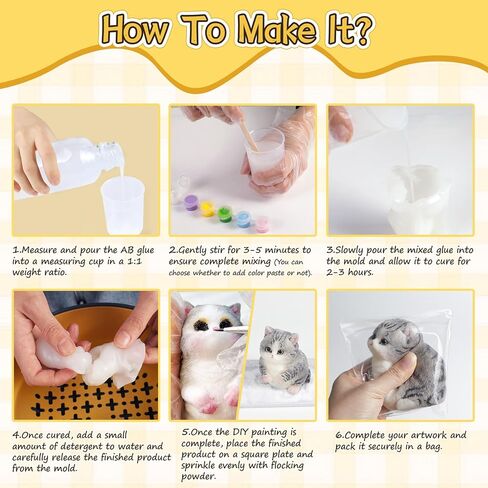 How To Make It?

1.Measure and pour the AB glue into a measuring cup in a 1:1 weight ratio.

2.Gently stir for 3-5 minutes to ensure complete mixing (You can choose whether to add color paste or not).

3.Slowly pour the mixed glue into the mold and allow it to cure for 2-3 hours.

4.Once cured, add a small amount of detergent to water and carefully release the finished product from the mold.

5.Once the DIY painting is complete, place the finished product on a square plate and sprinkle evenly with flocking powder.

6.Complete your artwork and pack it securely in a bag.