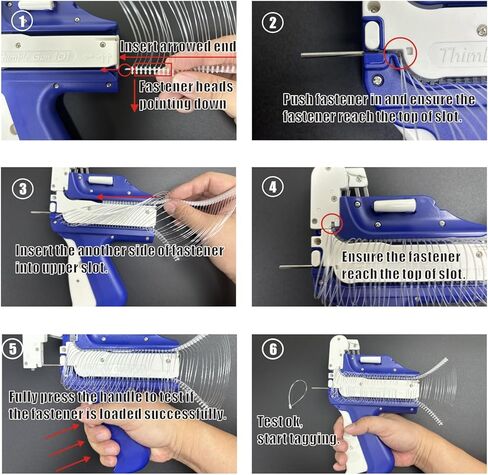 1
Insert arrowed end
Fastener heads pointing down

2
Thimb
Push fastener in and ensure the fastener reach the top of slot.

3
Insert the another side of fastener into upper slot.

4
Ensure the fastener reach the top of slot.

5
Fully press the handle to test if the fastener is loaded successfully.

6
Test ok, start tagging.