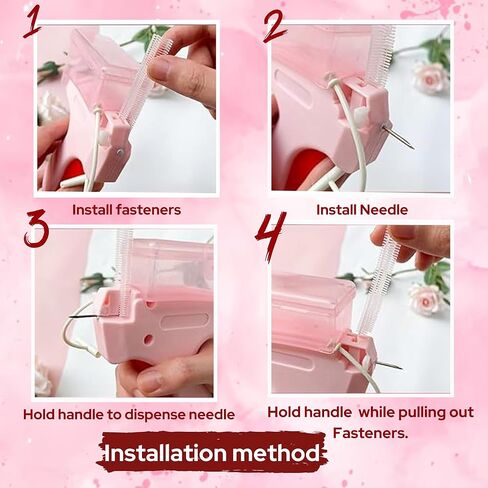 1

Install fasteners

2

Install Needle

3

Hold handle to dispense needle

4

Hold handle  while pulling out Fasteners.

Installation method