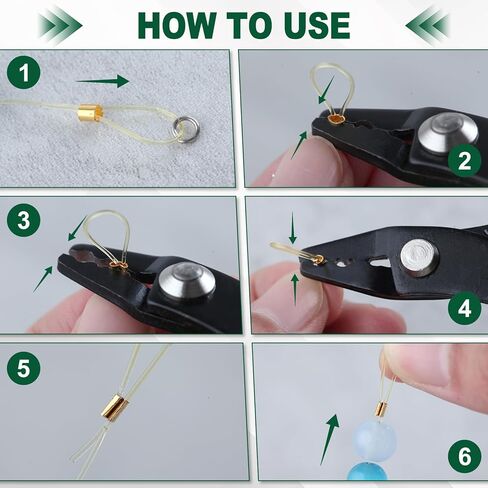 HOW TO USE

1

2

3

4

5

6