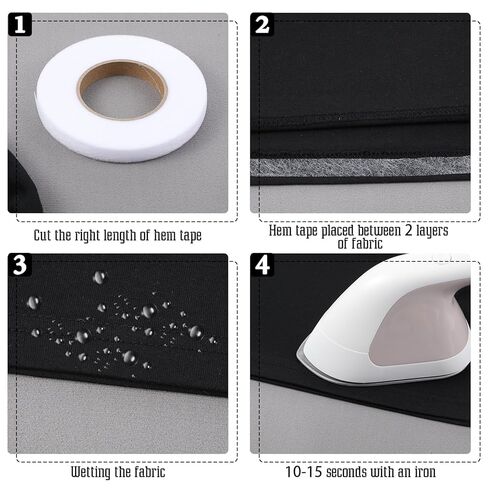 1

Cut the right length of hem tape

2

Hem tape placed between 2 layers of fabric

3

Wetting the fabric

4

10-15 seconds with an iron