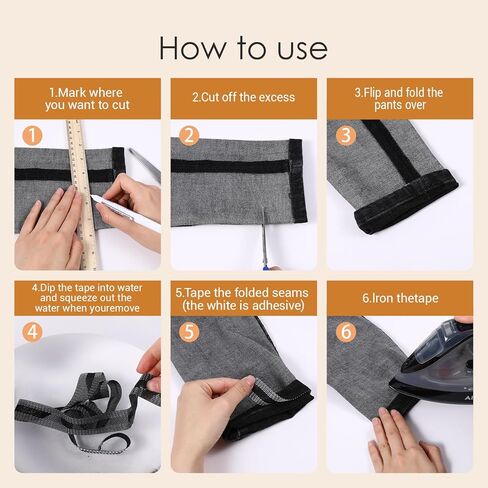 How to use

1.Mark where you want to cut

1

2.Cut off the excess

2

3.Flip and fold the pants over

3

4.Dip the tape into water and squeeze out the water when youremove

4

5.Tape the folded seams (the white is adhesive)

5

6.Iron thetape

6