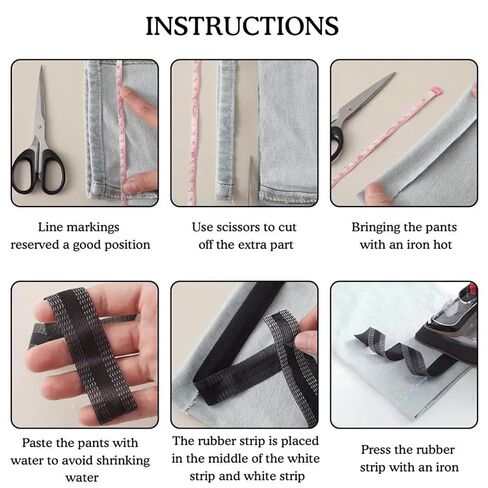 INSTRUCTIONS

Line markings reserved a good position

Use scissors to cut off the extra part

Bringing the pants with an iron hot

Paste the pants with water to avoid shrinking water

The rubber strip is placed in the middle of the white strip and white strip

Press the rubber strip with an iron