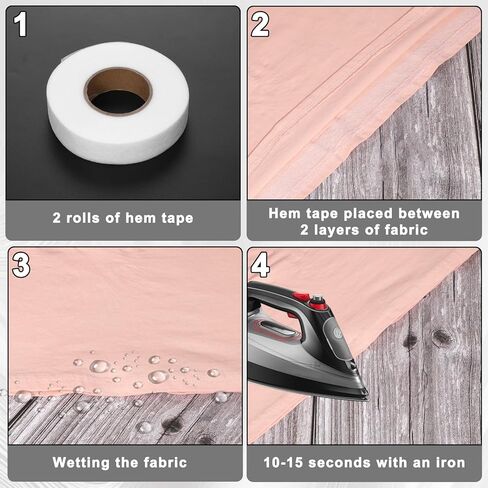 1

2 rolls of hem tape

2

Hem tape placed between 2 layers of fabric

3

Wetting the fabric

4

10-15 seconds with an iron