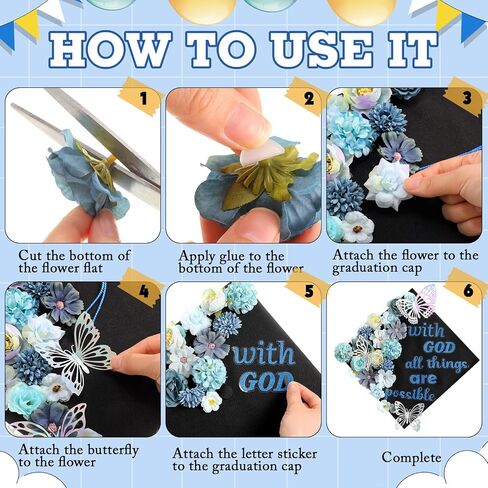 HOW TO USE IT

1

Cut the bottom of the flower flat

2

Apply glue to the bottom of the flower

3

Attach the flower to the graduation cap

4

Attach the butterfly to the flower

5

with GOD

Attach the letter sticker to the graduation cap

6

with GOD all things are possible

Complete