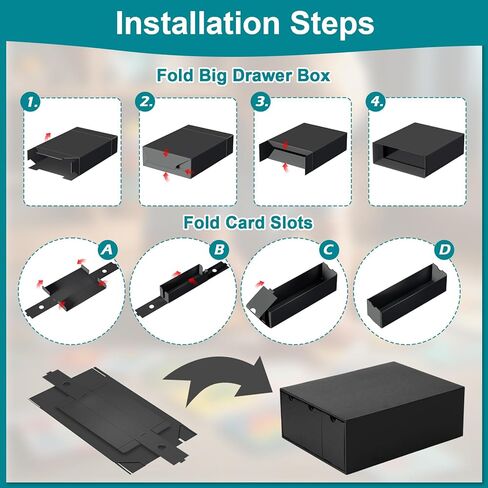 Installation Steps

Fold Big Drawer Box

1.

2.

3.

4.

Fold Card Slots

A

B

C

D