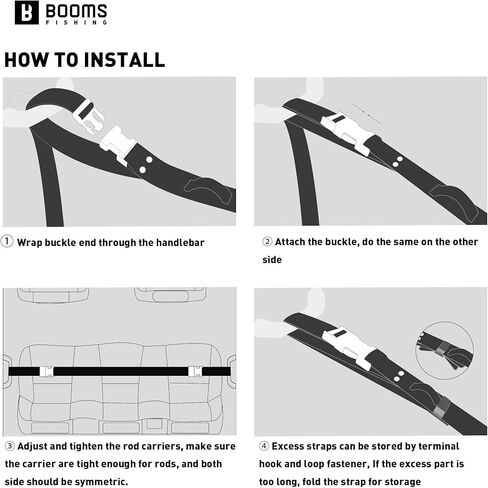 BOOMS FISHING

HOW TO INSTALL

① Wrap buckle end through the handlebar

② Attach the buckle, do the same on the other side

③ Adjust and tighten the rod carriers, make sure the carrier are tight enough for rods, and both side should be symmetric.

④ Excess straps can be stored by terminal hook and loop fastener, If the excess part is too long, fold the strap for storage