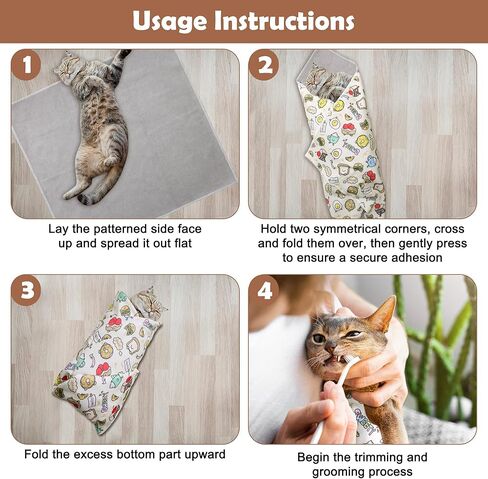 Usage Instructions

1

Lay the patterned side face up and spread it out flat

2

Hold two symmetrical corners, cross and fold them over, then gently press to ensure a secure adhesion

3

Fold the excess bottom part upward

4

Begin the trimming and grooming process