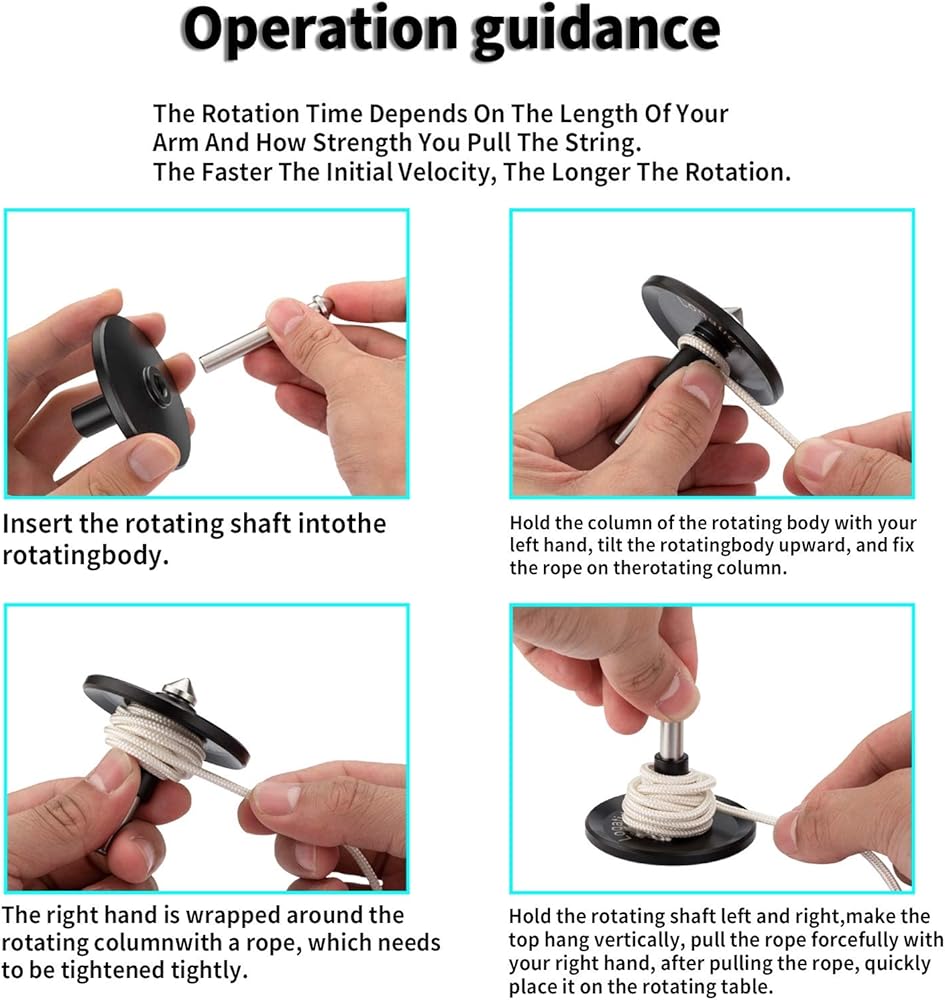 Operation guidance

The Rotation Time Depends On The Length Of Your Arm And How Strength You Pull The String. The Faster The Initial Velocity, The Longer The Rotation.

Insert the rotating shaft intothe rotatingbody.

Hold the column of the rotating body with your left hand, tilt the rotatingbody upward, and fix the rope on therotating column.

The right hand is wrapped around the rotating columnwith a rope, which needs to be tightened tightly.

Hold the rotating shaft left and right,make the top hang vertically, pull the rope forcefully with your right hand, after pulling the rope, quickly place it on the rotating table.