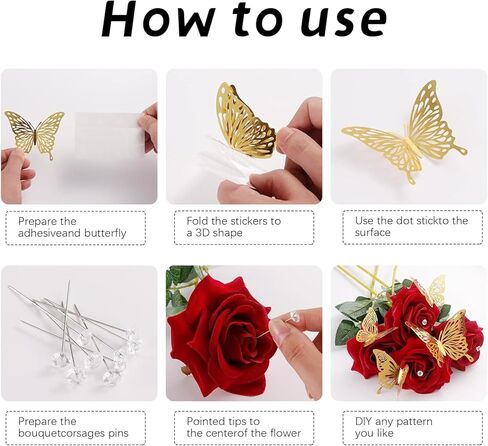 How to use

Prepare the adhesiveand butterfly

Fold the stickers to a 3D shape

Use the dot stickto the surface

Prepare the bouquetcorsages pins

Pointed tips to the centerof the flower

DIY any pattern you like