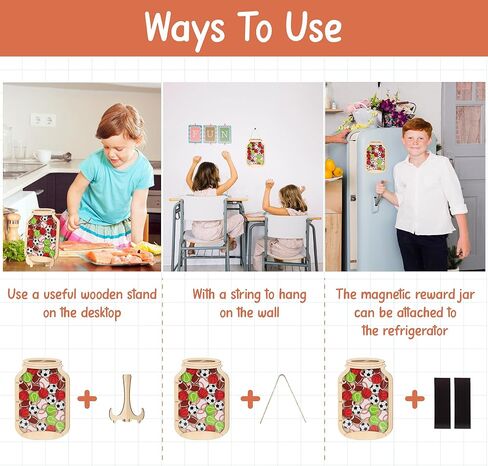 Ways To Use

FUN

Use a useful wooden stand on the desktop

With a string to hang on the wall

The magnetic reward jar can be attached to the refrigerator

+

+

+