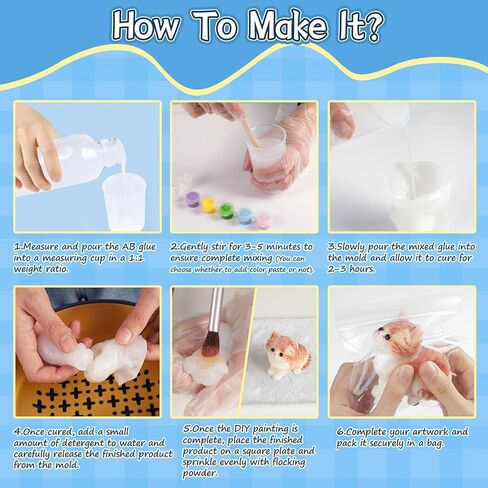 How To Make It?

1.Measure and pour the AB glue into a measuring cup in a 1:1 weight ratio.

2.Gently stir for 3-5 minutes to ensure complete mixing (You can choose whether to add color paste or not).

3.Slowly pour the mixed glue into the mold and allow it to cure for 2-3 hours.

4.Once cured, add a small amount of detergent to water and carefully release the finished product from the mold.

5.Once the DIY painting is complete, place the finished product on a square plate and sprinkle evenly with flocking powder.

6.Complete your artwork and pack it securely in a bag.