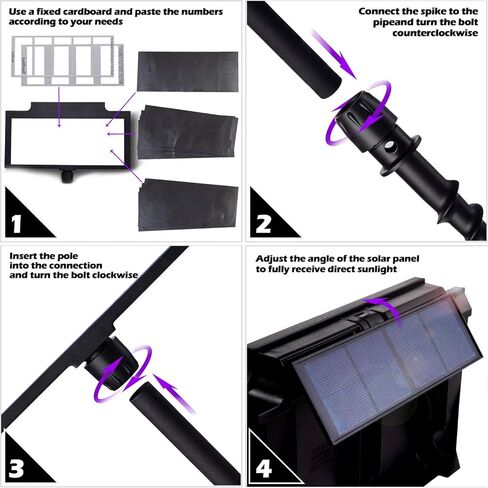 Use a fixed cardboard and paste the numbers according to your needs

1

Connect the spike to the pipeand turn the bolt counterclockwise

2

Insert the pole into the connection and turn the bolt clockwise

3

Adjust the angle of the solar panel to fully receive direct sunlight

4