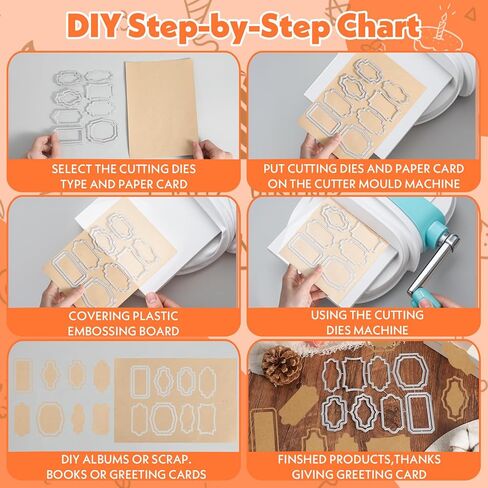 DIY Step-by-Step Chart

SELECT THE CUTTING DIES TYPE AND PAPER CARD

PUT CUTTING DIES AND PAPER CARD ON THE CUTTER MOULD MACHINE

COVERING PLASTIC EMBOSSING BOARD

USING THE CUTTING DIES MACHINE

DIY ALBUMS OR SCRAP. BOOKS OR GREETING CARDS

FINSHED PRODUCTS,THANKS GIVING GREETING CARD