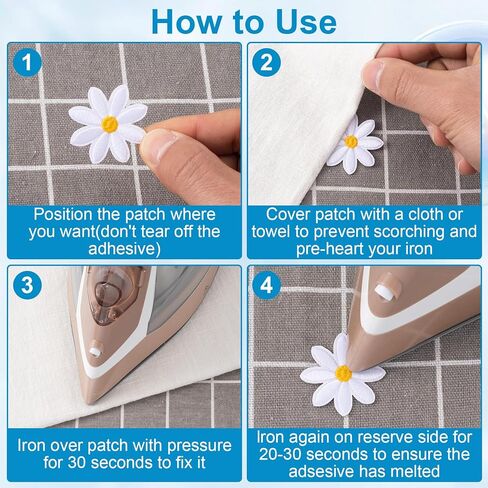 How to Use

1

Position the patch where you want(don't tear off the adhesive)

2

Cover patch with a cloth or towel to prevent scorching and pre-heart your iron

3

Iron over patch with pressure for 30 seconds to fix it

4

Iron again on reserve side for 20-30 seconds to ensure the adsesive has melted