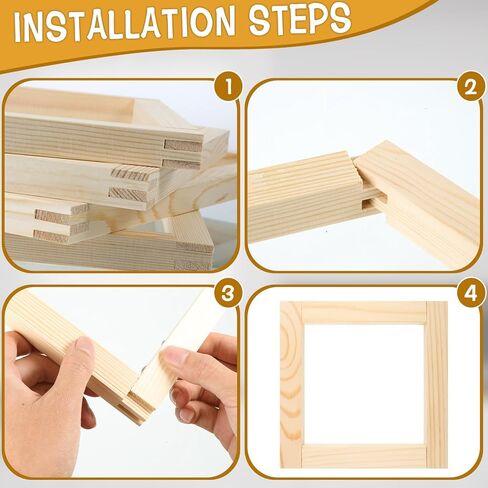 INSTALLATION STEPS

1

2

3

4