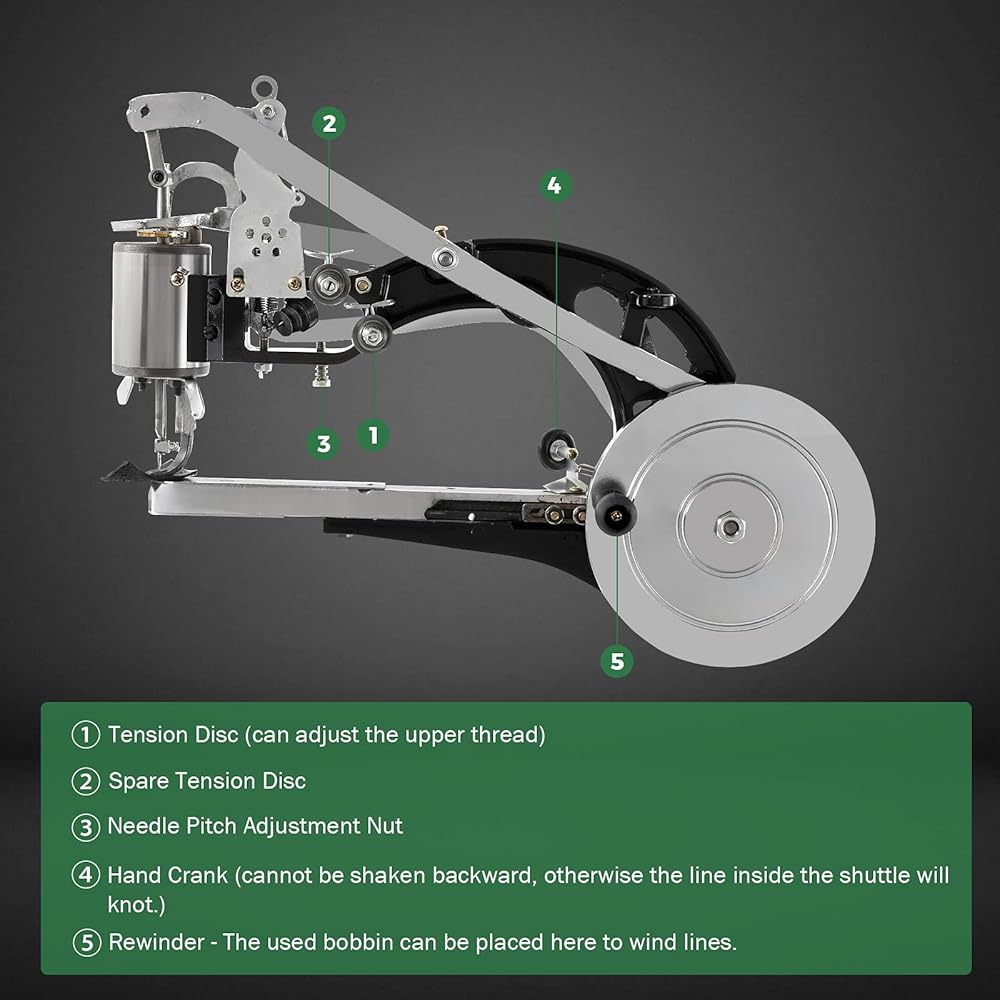 2
4
3
1
5

① Tension Disc (can adjust the upper thread)

② Spare Tension Disc

③ Needle Pitch Adjustment Nut

④ Hand Crank (cannot be shaken backward, otherwise the line inside the shuttle will knot.)

⑤ Rewinder - The used bobbin can be placed here to wind lines.