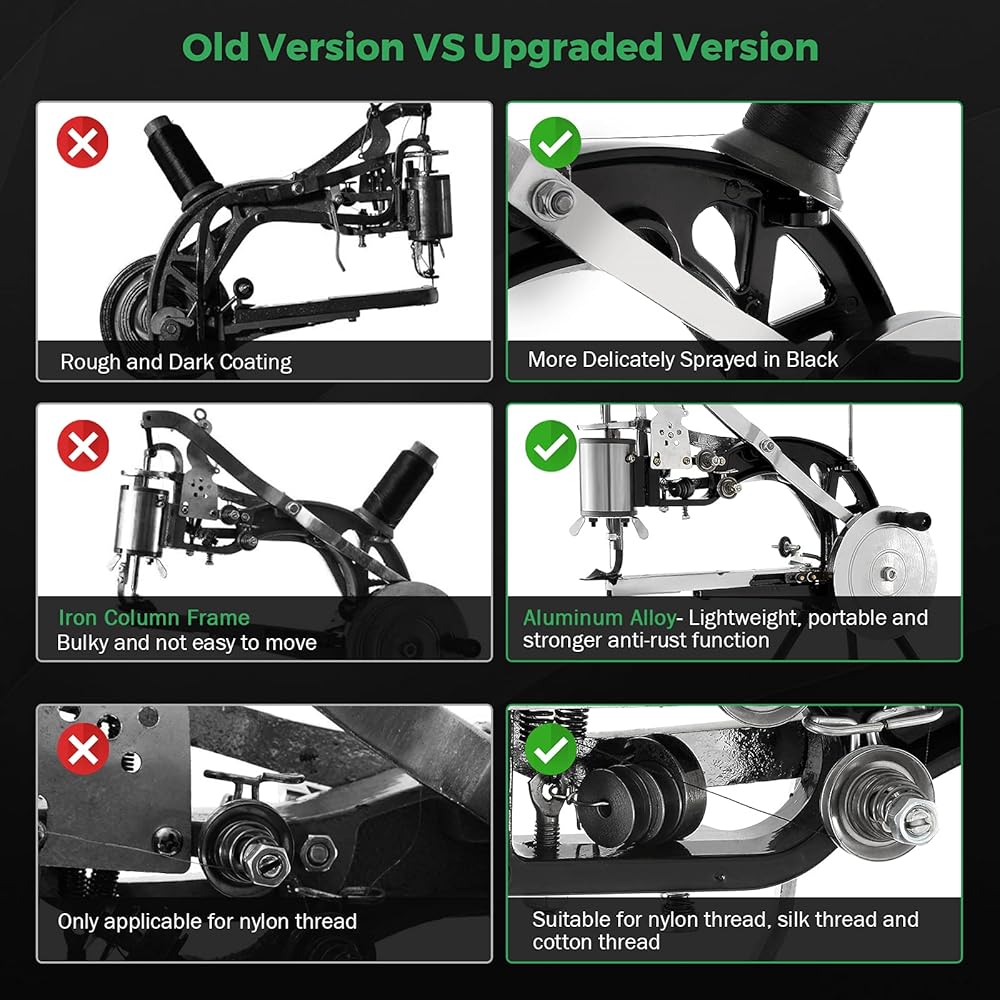 Old Version VS Upgraded Version

Rough and Dark Coating

More Delicately Sprayed in Black

Iron Column Frame
Bulky and not easy to move

Aluminum Alloy- Lightweight, portable and stronger anti-rust function

Only applicable for nylon thread

Suitable for nylon thread, silk thread and cotton thread