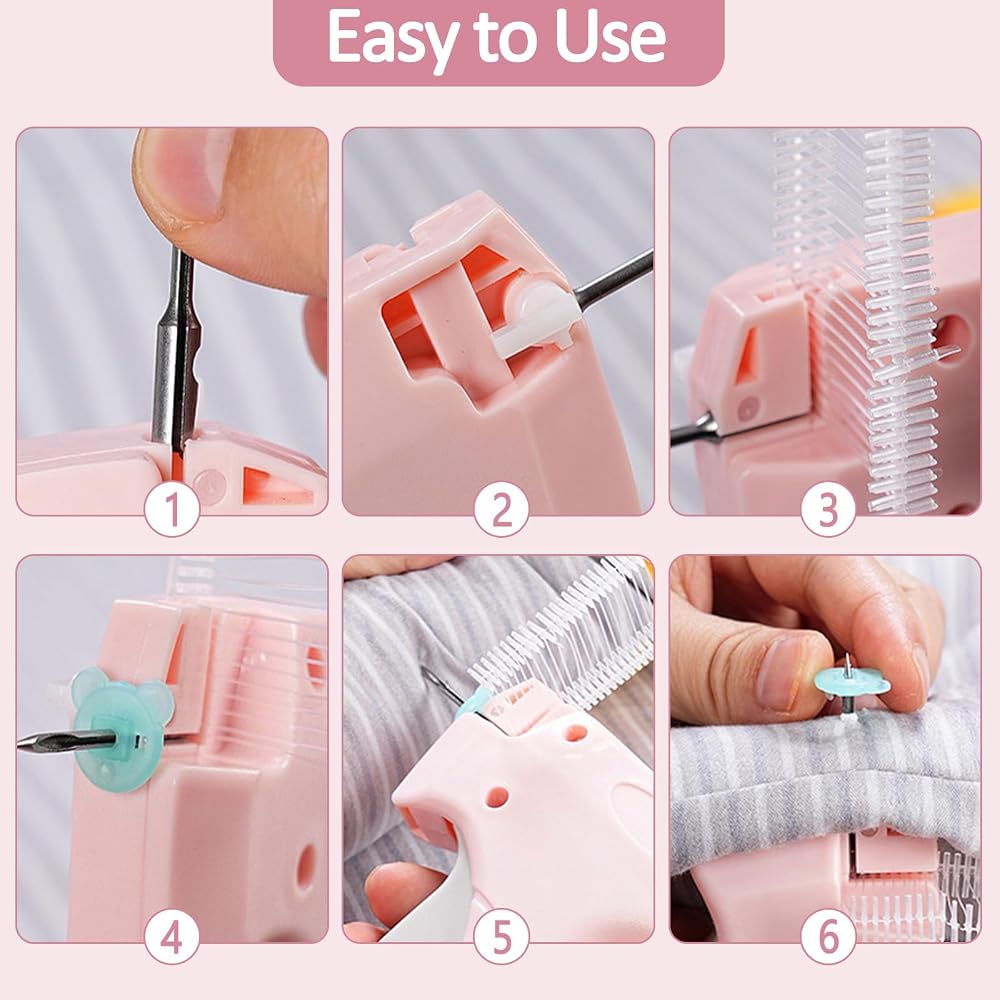 Easy to Use

1

2

3

4

5

6