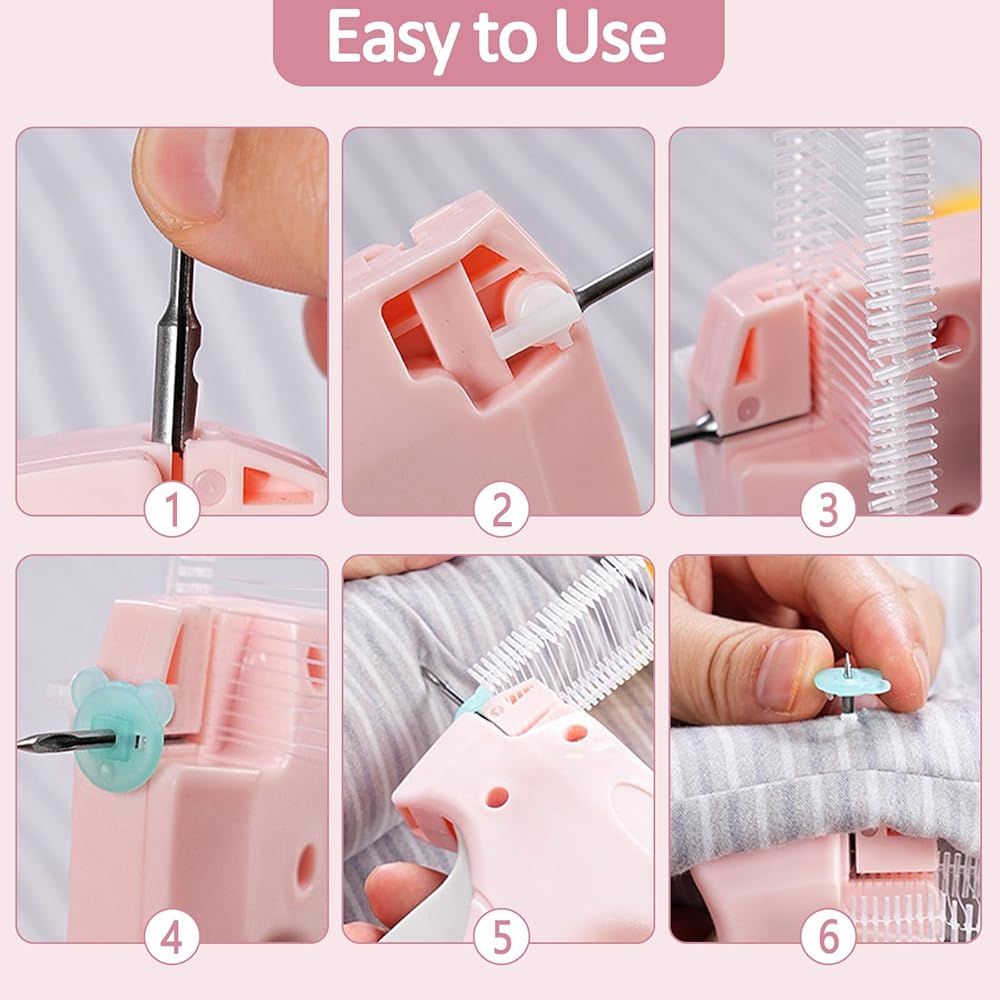 Easy to Use

1

2

3

4

5

6