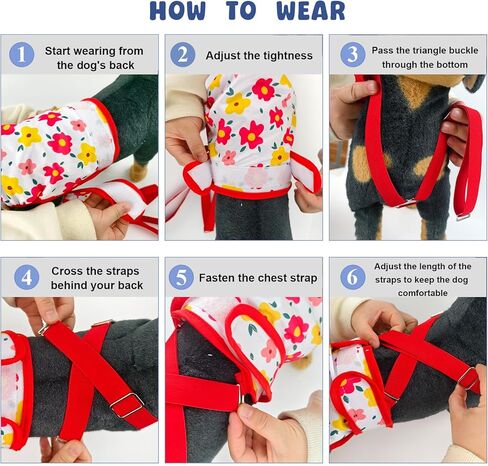 HOW TO WEAR

1 Start wearing from the dog's back

2 Adjust the tightness

3 Pass the triangle buckle through the bottom

4 Cross the straps behind your back

5 Fasten the chest strap

6 Adjust the length of the straps to keep the dog comfortable