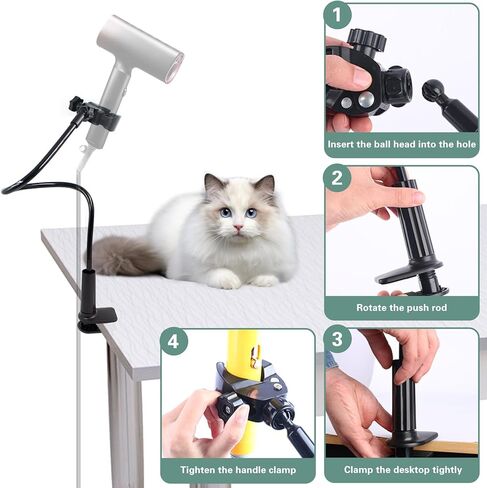 1
Insert the ball head into the hole

2
Rotate the push rod

4
Tighten the handle clamp

3
Clamp the desktop tightly