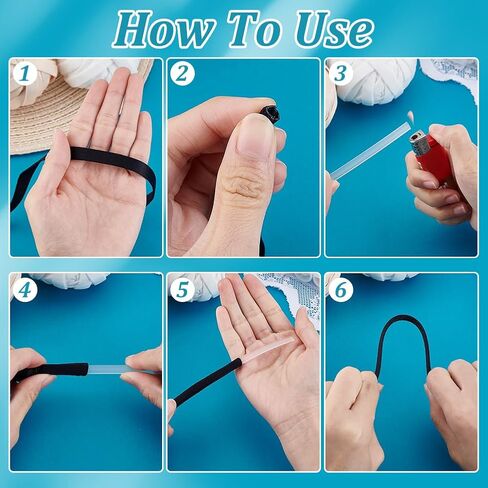 How To Use

1

2

3

4

5

6