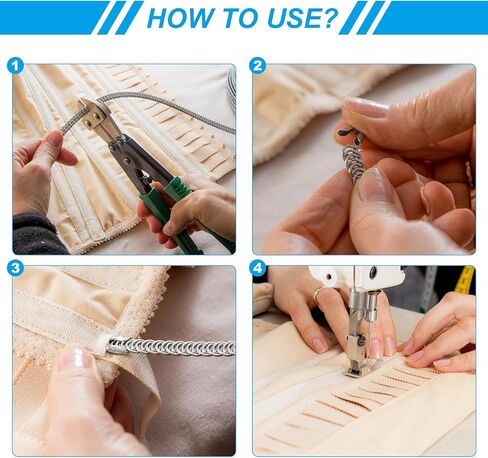 HOW TO USE?

1

2

3

4