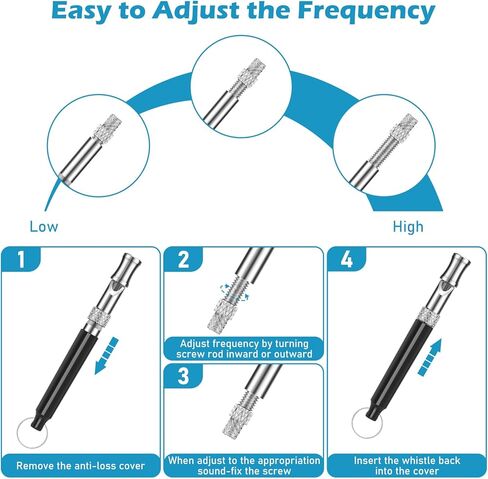 Easy to Adjust the Frequency

Low

High

1

Remove the anti-loss cover

2

Adjust frequency by turning screw rod inward or outward

3

When adjust to the appropriation sound-fix the screw

4

Insert the whistle back into the cover