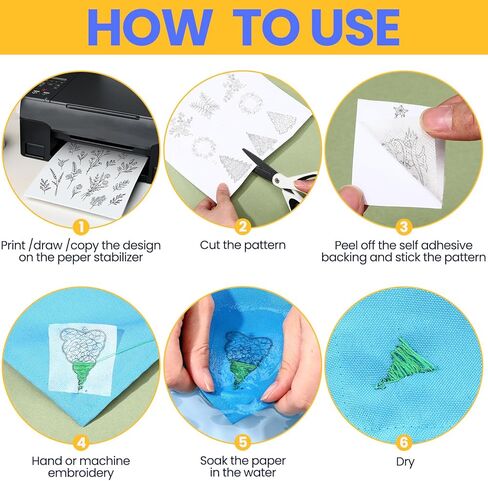 HOW TO USE

1
Print /draw /copy the design on the peper stabilizer

2
Cut the pattern

3
Peel off the self adhesive backing and stick the pattern

4
Hand or machine embroidery

5
Soak the paper in the water

6
Dry