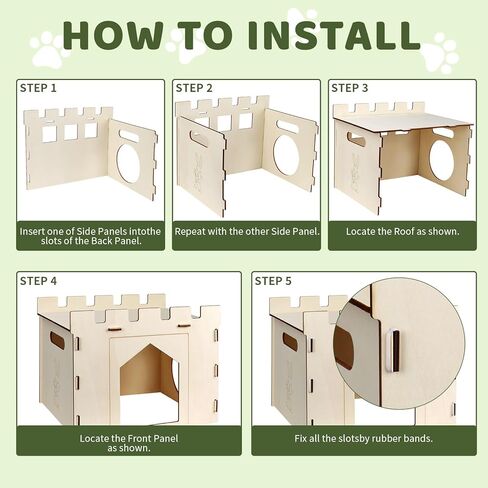 HOW TO INSTALL

STEP 1

Insert one of Side Panels intothe slots of the Back Panel.

STEP 2

Repeat with the other Side Panel.

STEP 3

Locate the Roof as shown.

STEP 4

Locate the Front Panel as shown.

STEP 5

Fix all the slotsby rubber bands.