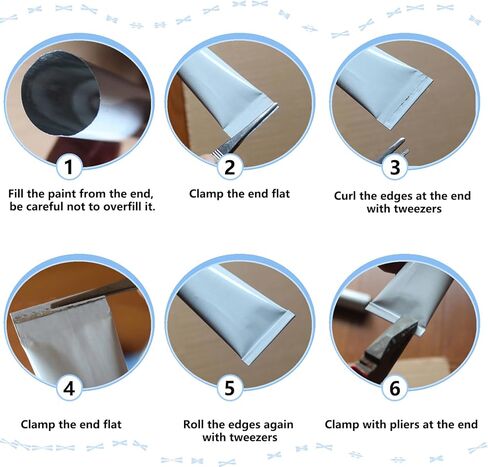 1
Fill the paint from the end, be careful not to overfill it.

2
Clamp the end flat

3
Curl the edges at the end with tweezers

4
Clamp the end flat

5
Roll the edges again with tweezers

6
Clamp with pliers at the end