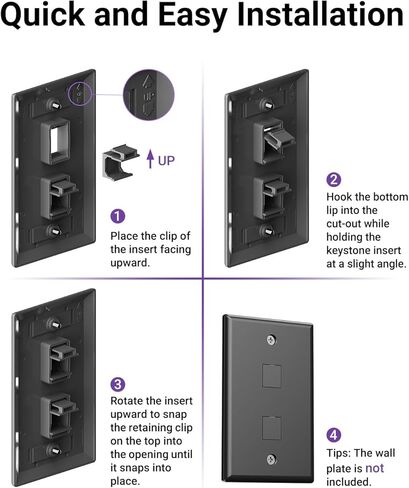 Quick and Easy Installation

UP

1
Place the clip of the insert facing upward.

2
Hook the bottom lip into the cut-out while holding the keystone insert at a slight angle.

3
Rotate the insert upward to snap the retaining clip on the top into the opening until it snaps into place.

4
Tips: The wall plate is not included.