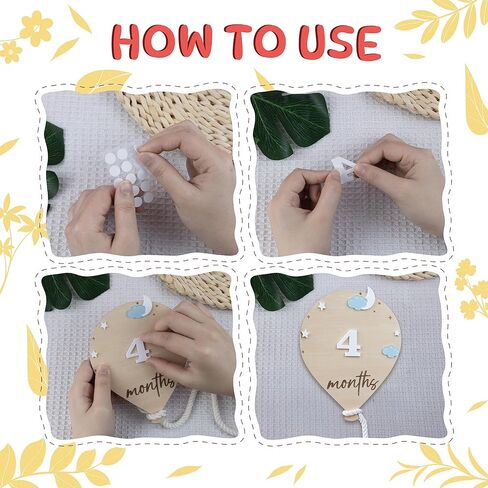 HOW TO USE

4
months

4
months