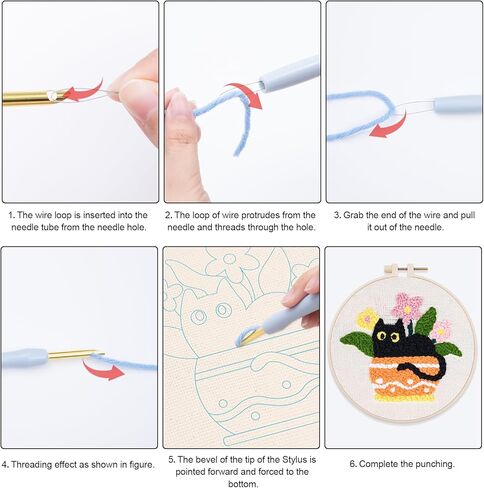 1. The wire loop is inserted into the needle tube from the needle hole.

2. The loop of wire protrudes from the needle and threads through the hole.

3. Grab the end of the wire and pull it out of the needle.

4. Threading effect as shown in figure.

5. The bevel of the tip of the Stylus is pointed forward and forced to the bottom.

6. Complete the punching.