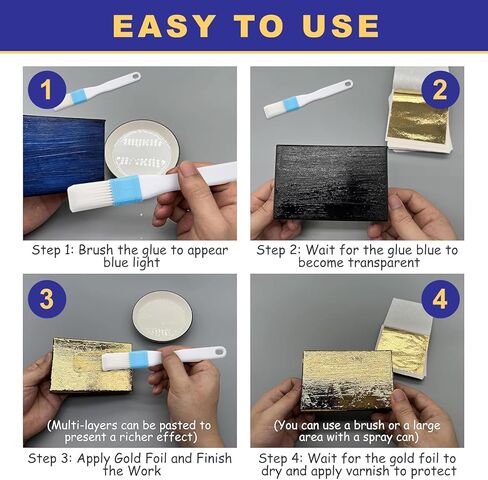 EASY TO USE

1

Step 1: Brush the glue to appear blue light

2

Step 2: Wait for the glue blue to become transparent

3

(Multi-layers can be pasted to present a richer effect)

Step 3: Apply Gold Foil and Finish the Work

4

(You can use a brush or a large area with a spray can)

Step 4: Wait for the gold foil to dry and apply varnish to protect