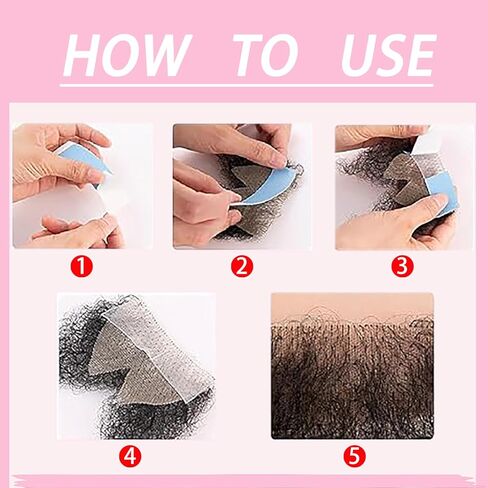 HOW TO USE

1

2

3

4

5