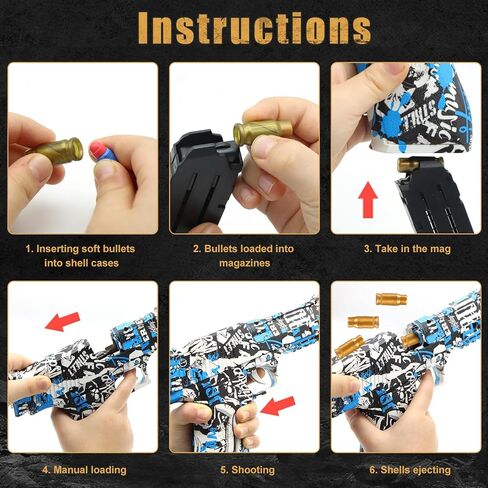 Instructions

1. Inserting soft bullets into shell cases

2. Bullets loaded into magazines

3. Take in the mag

4. Manual loading

5. Shooting

6. Shells ejecting