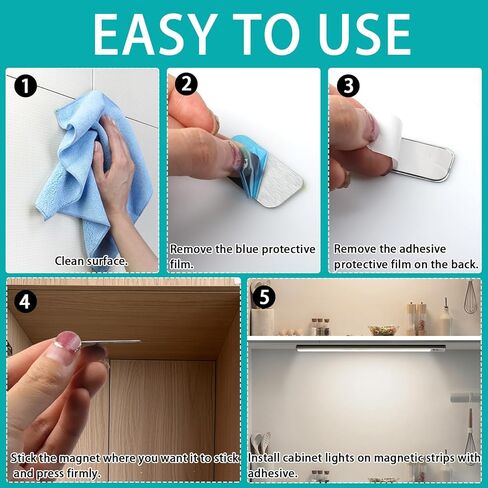 EASY TO USE

1
Clean surface.

2
Remove the blue protective film.

3
Remove the adhesive protective film on the back.

4
Stick the magnet where you want it to stick and press firmly.

5
Install cabinet lights on magnetic strips with adhesive.