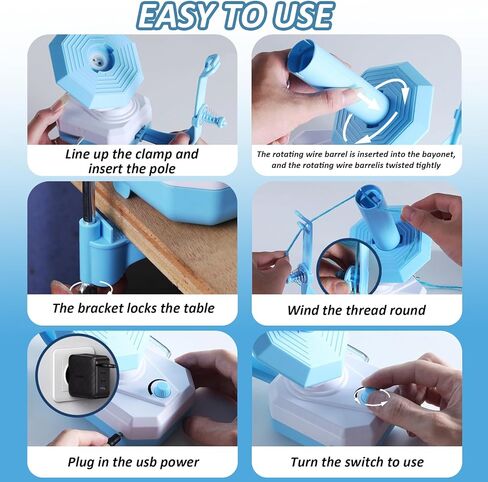 EASY TO USE

Line up the clamp and insert the pole

The rotating wire barrel is inserted into the bayonet, and the rotating wire barrelis twisted tightly

The bracket locks the table

Wind the thread round

Plug in the usb power

Turn the switch to use