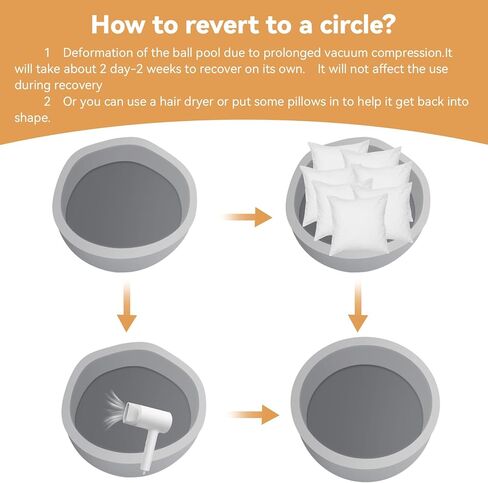 How to revert to a circle?

1 Deformation of the ball pool due to prolonged vacuum compression.It will take about 2 day-2 weeks to recover on its own. It will not affect the use during recovery

2 Or you can use a hair dryer or put some pillows in to help it get back into shape.