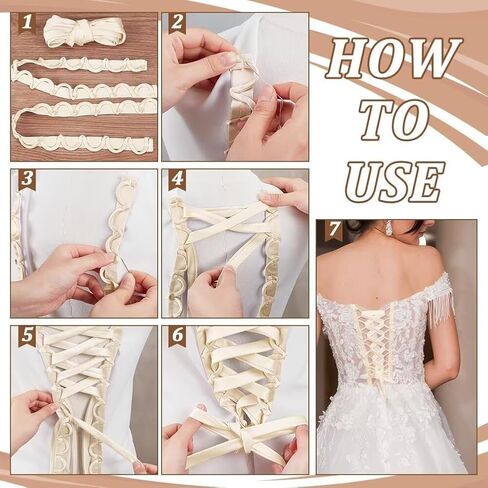 1

2

HOW TO USE

3

4

7

5

6