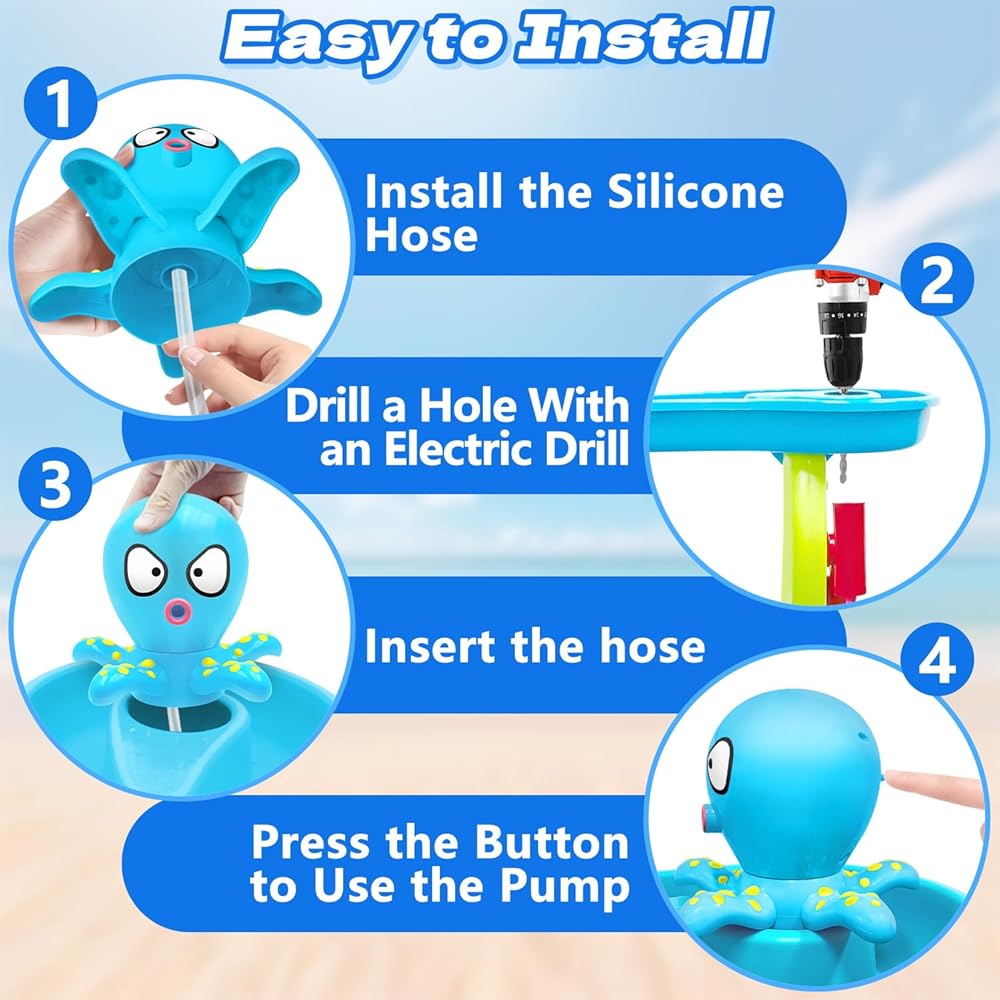 Easy to Install

1

Install the Silicone Hose

2

Drill a Hole With an Electric Drill

3

Insert the hose

4

Press the Button to Use the Pump