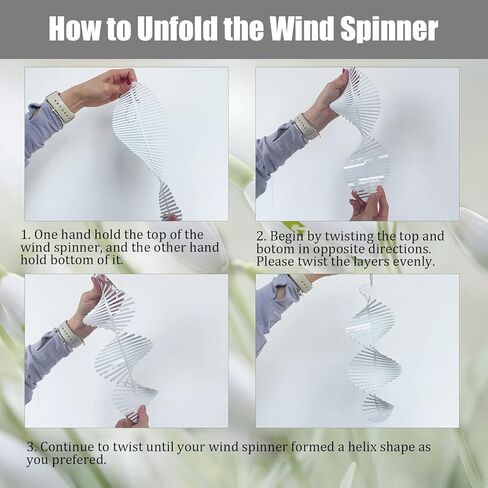 How to Unfold the Wind Spinner

1. One hand hold the top of the wind spinner, and the other hand hold bottom of it.

2. Begin by twisting the top and botom in opposite directions. Please twist the layers evenly.

3. Continue to twist until your wind spinner formed a helix shape as you prefered.