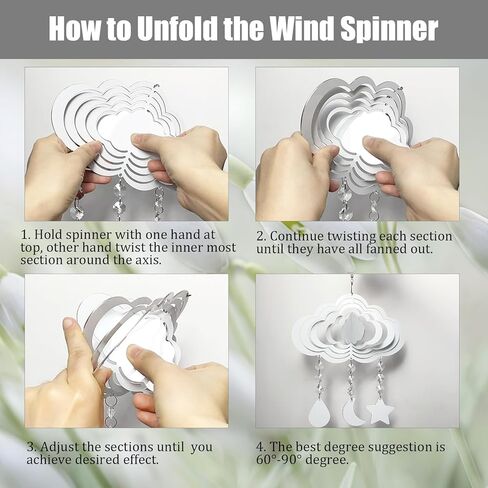 How to Unfold the Wind Spinner

1. Hold spinner with one hand at top, other hand twist the inner most section around the axis.

2. Continue twisting each section until they have all fanned out.

3. Adjust the sections until you achieve desired effect.

4. The best degree suggestion is 60°-90° degree.